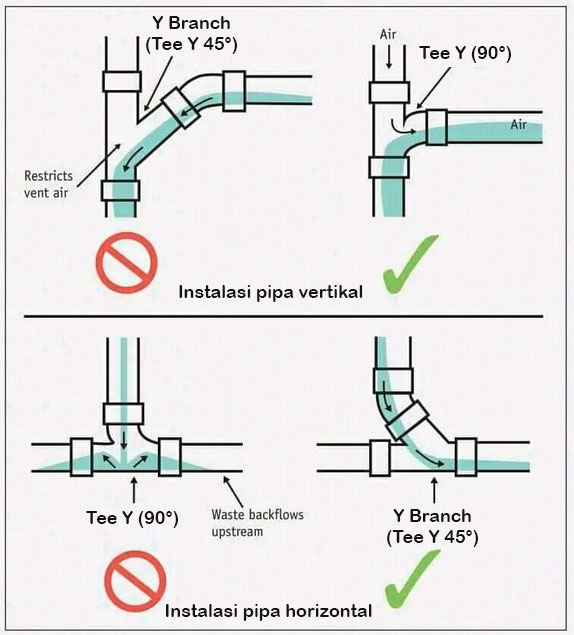 Y Branch
(Tee Y 45°)

Restricts vent air

Air

Tee Y (90°)

Air

Instalasi pipa vertikal

Tee Y (90°)

Waste backflows upstream

Y Branch
(Tee Y 45°)

Instalasi pipa horizontal